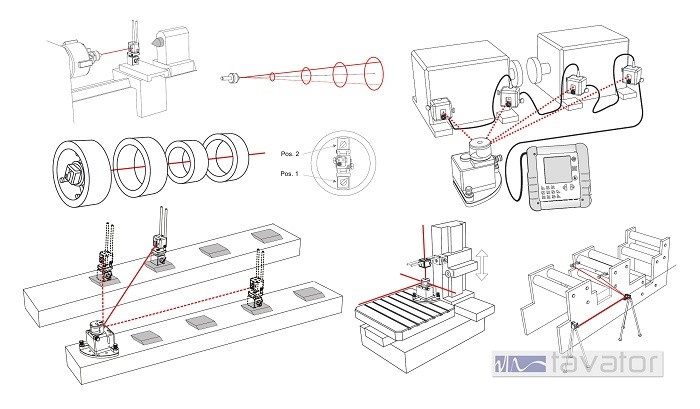 Pos. 2
Pos. 1
tavator